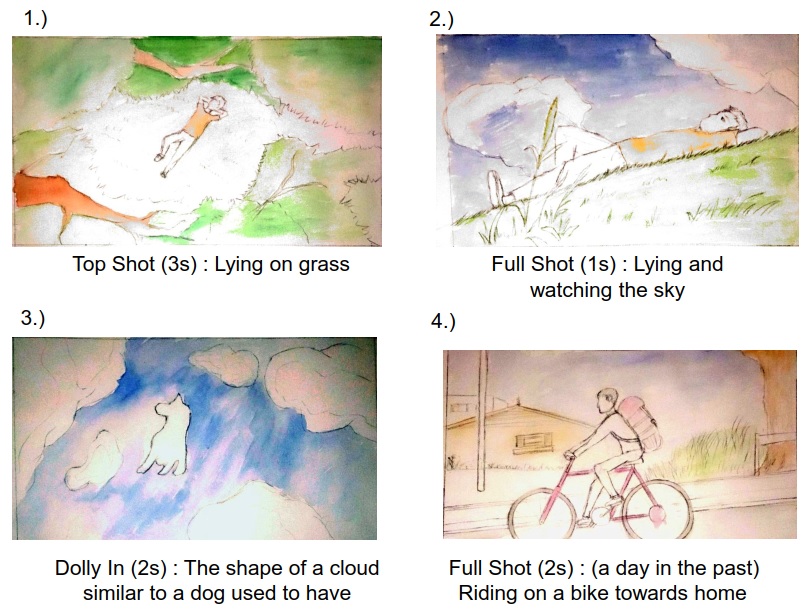 1.)

Top Shot (3s) : Lying on grass

2.)

Full Shot (1s) : Lying and watching the sky

3.)

Dolly In (2s) : The shape of a cloud similar to a dog used to have

4.)

Full Shot (2s) : (a day in the past) Riding on a bike towards home